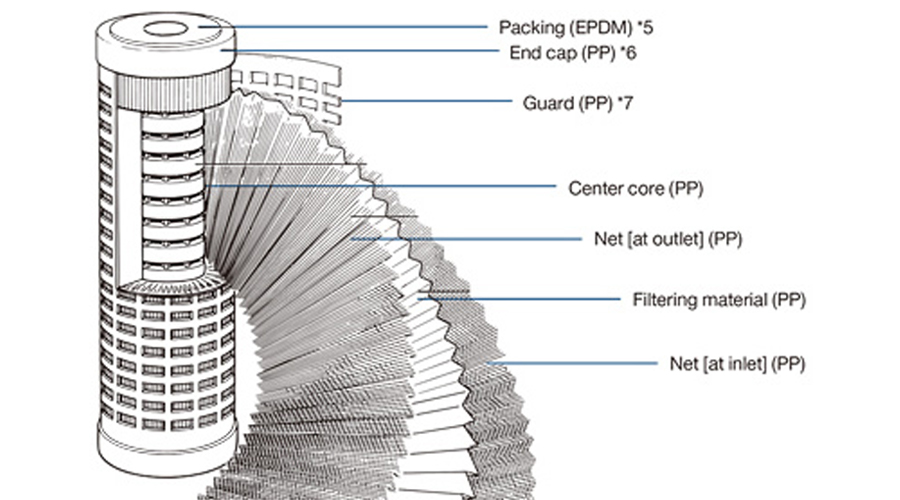 Packing (EPDM) *5
End cap (PP) *6
Guard (PP) *7
Center core (PP)
Net [at outlet] (PP)
Filtering material (PP)
Net [at inlet] (PP)